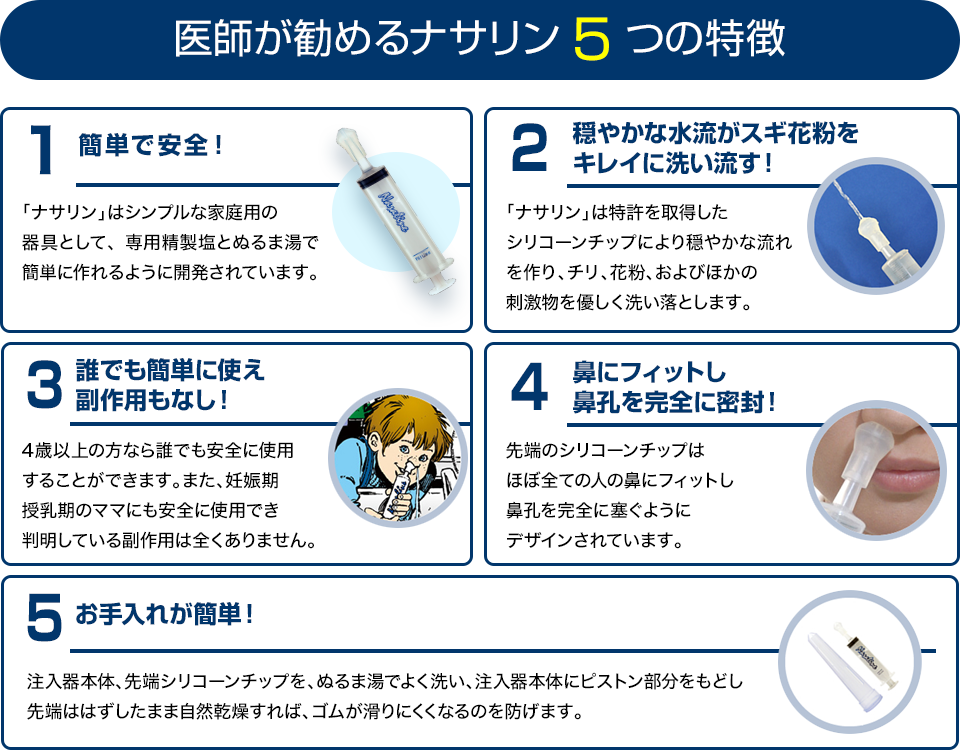 医師が勧めるナサリン 5 つの特徴

1 簡単で安全！

「ナサリン」はシンプルな家庭用の器具として、専用精製塩とぬるま湯で簡単に作れるように開発されています。

2 穏やかな水流がスギ花粉をキレイに洗い流す！

「ナサリン」は特許を取得したシリコーンチップにより穏やかな流れを作り、チリ、花粉、およびほかの刺激物を優しく洗い落とします。

3 誰でも簡単に使え副作用もなし！

4歳以上の方なら誰でも安全に使用することができます。また、妊娠期授乳期のママにも安全に使用でき判明している副作用は全くありません。

4 鼻にフィットし鼻孔を完全に密封！

先端のシリコーンチップはほぼ全ての人の鼻にフィットし鼻孔を完全に塞ぐようにデザインされています。

5 お手入れが簡単！

注入器本体、先端シリコーンチップを、ぬるま湯でよく洗い、注入器本体にピストン部分をもどし先端ははずしたまま自然乾燥すれば、ゴムが滑りにくくなるのを防げます。